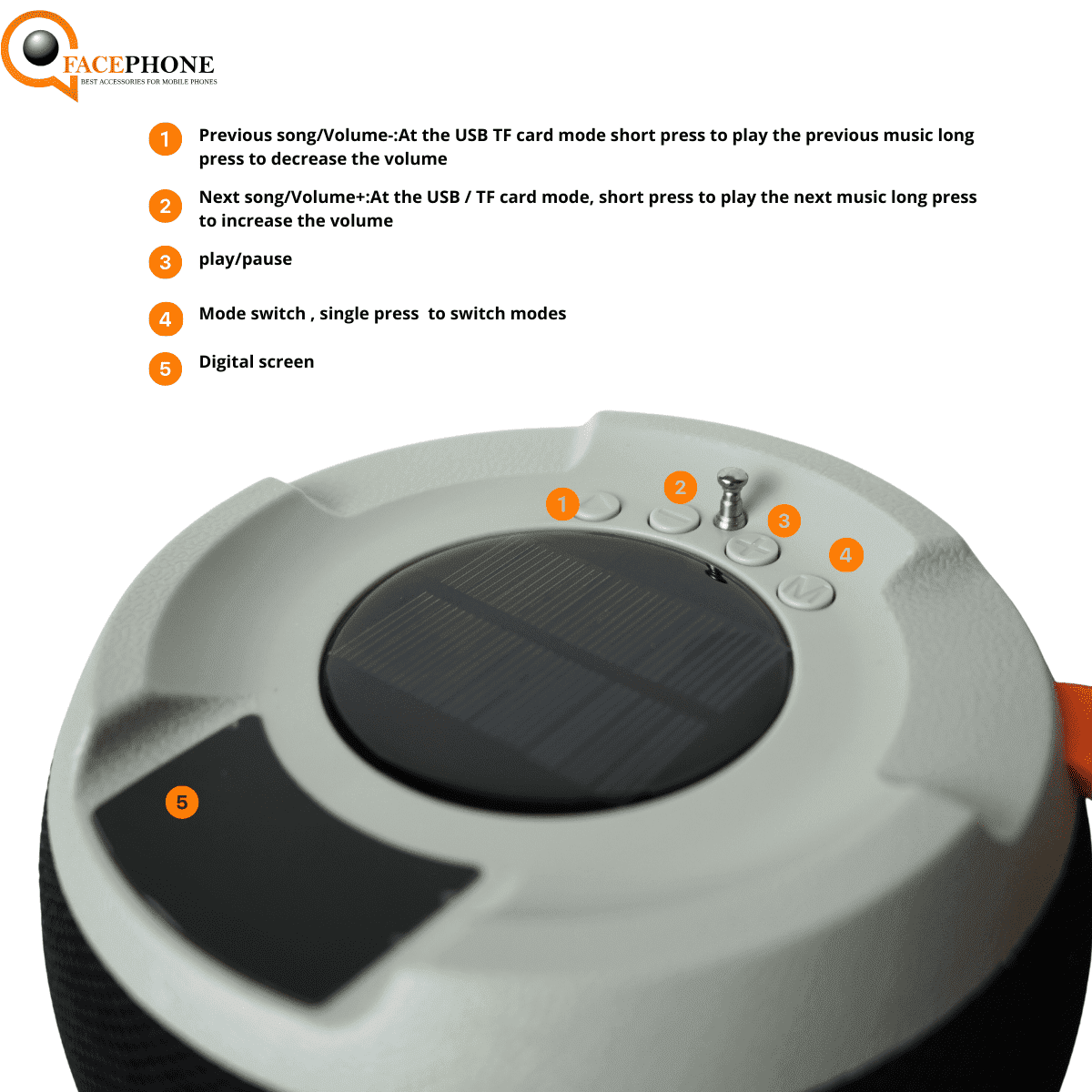 FACEPHONE
BEST ACCESSORIES FOR MOBILE PHONES

1 Previous song/Volume-:At the USB TF card mode short press to play the previous music long press to decrease the volume

2 Next song/Volume+:At the USB / TF card mode, short press to play the next music long press to increase the volume

3 play/pause

4 Mode switch , single press to switch modes

5 Digital screen

1

2

3

4

M

5